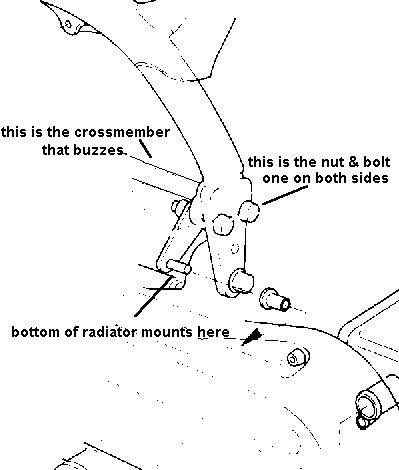 this is the crossmember that buzzes

this is the nut & bolt one on both sides

bottom of radiator mounts here